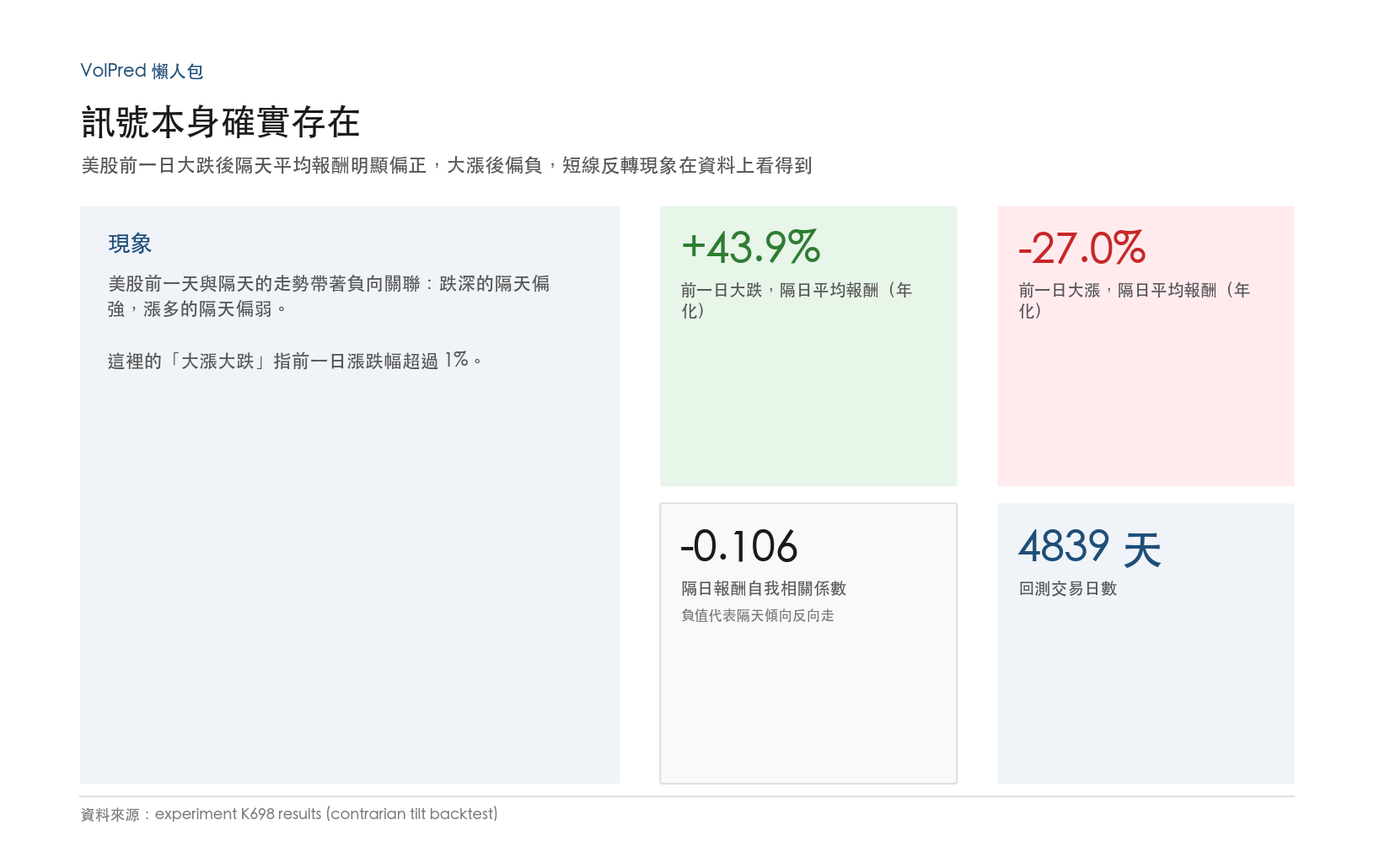 VolPred 懶人包

訊號本身確實存在

美股前一日大跌後隔天平均報酬明顯偏正，大漲後偏負，短線反轉現象在資料上看得到

現象

美股前一天與隔天的走勢帶著負向關聯：跌深的隔天偏強，漲多的隔天偏弱。

這裡的「大漲大跌」指前一日漲跌幅超過1%。

+43.9%

前一日大跌，隔日平均報酬（年化）

-27.0%

前一日大漲，隔日平均報酬（年化）

-0.106

隔日報酬自我相關係數

負值代表隔天傾向反向走

4839天

回測交易日數

資料來源：experiment K698 results (contrarian tilt backtest)