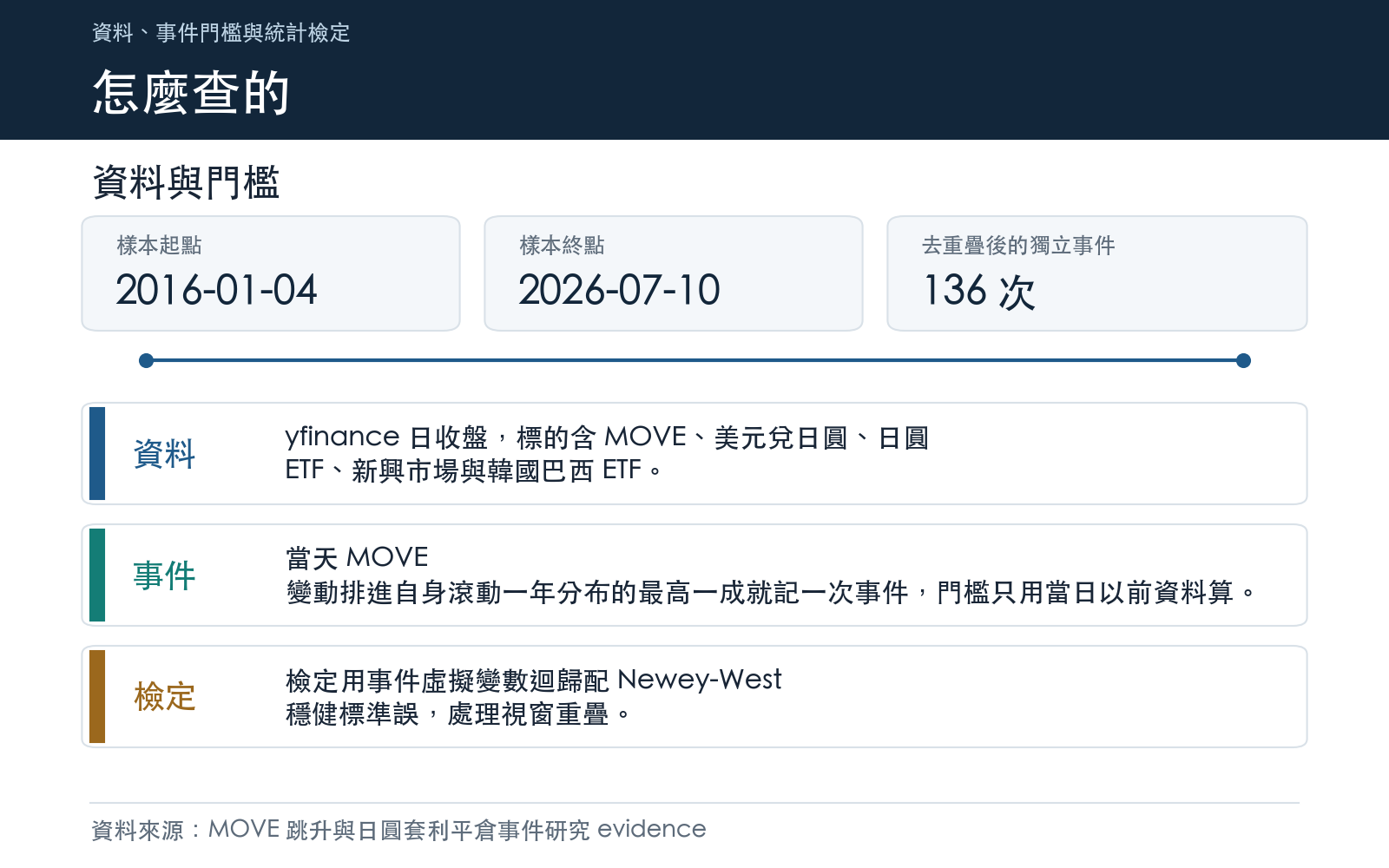 資料、事件門檻與統計檢定

怎麼查的

資料與門檻

樣本起點
2016-01-04

樣本終點
2026-07-10

去重疊後的獨立事件
136次

資料

yfinance日收盤，標的含MOVE、美元兌日圓、日圓ETF、新興市場與韓國巴西ETF。

事件

當天MOVE變動排進自身滾動一年分布的最高一成就記一次事件，門檻只用當日以前資料算。

檢定

檢定用事件虛擬變數迴歸配Newey-West穩健標準誤，處理視窗重疊。

資料來源：MOVE跳升與日圓套利平倉事件研究evidence